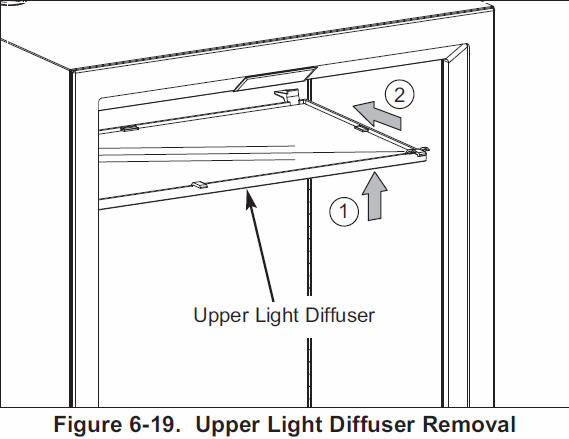 2

1

Upper Light Diffuser

Figure 6-19. Upper Light Diffuser Removal