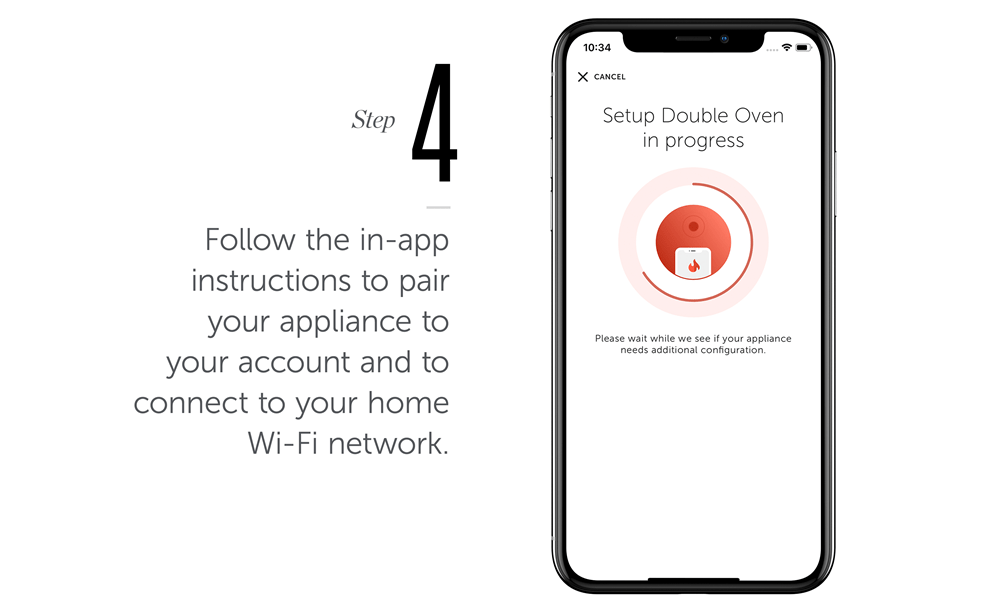 Step 4

Follow the in-app instructions to pair your appliance to your account and to connect to your home Wi-Fi network.

10:34

CANCEL

Setup Double Oven in progress

Please wait while we see if your appliance needs additional configuration.